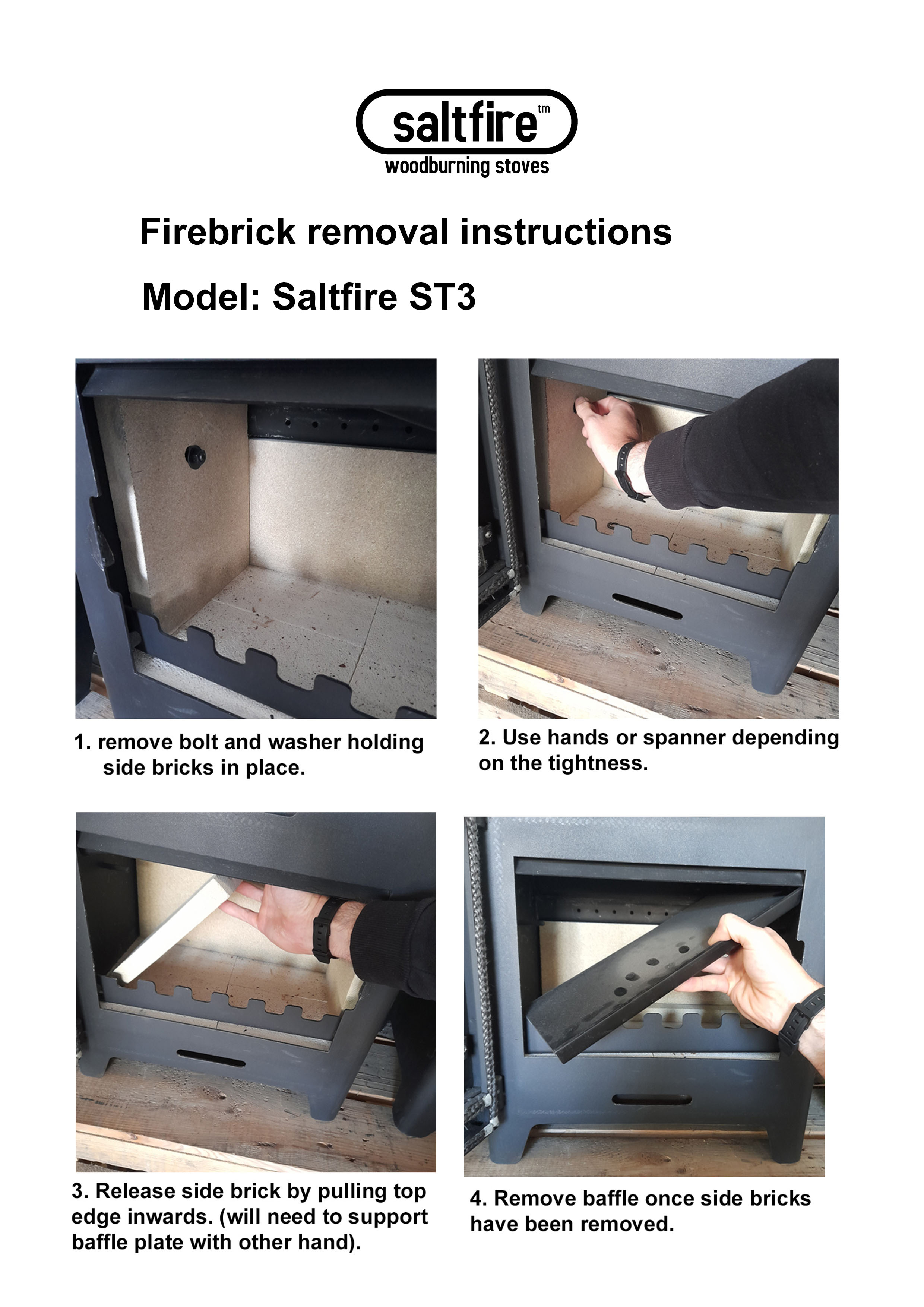 saltfire tm
woodburning stoves

Firebrick removal instructions

Model: Saltfire ST3

1. remove bolt and washer holding side bricks in place.

2. Use hands or spanner depending on the tightness.

3. Release side brick by pulling top edge inwards. (will need to support baffle plate with other hand).

4. Remove baffle once side bricks have been removed.